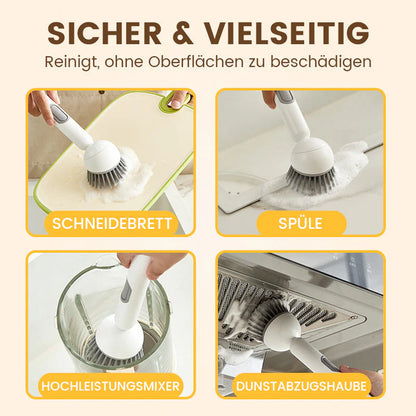 SICHER & VIELSEITIG
Reinigt, ohne Oberflächen zu beschädigen

SCHNEIDEBRETT

SPÜLE

HOCHLEISTUNGSMIXER

DUNSTABZUGSHAUBE